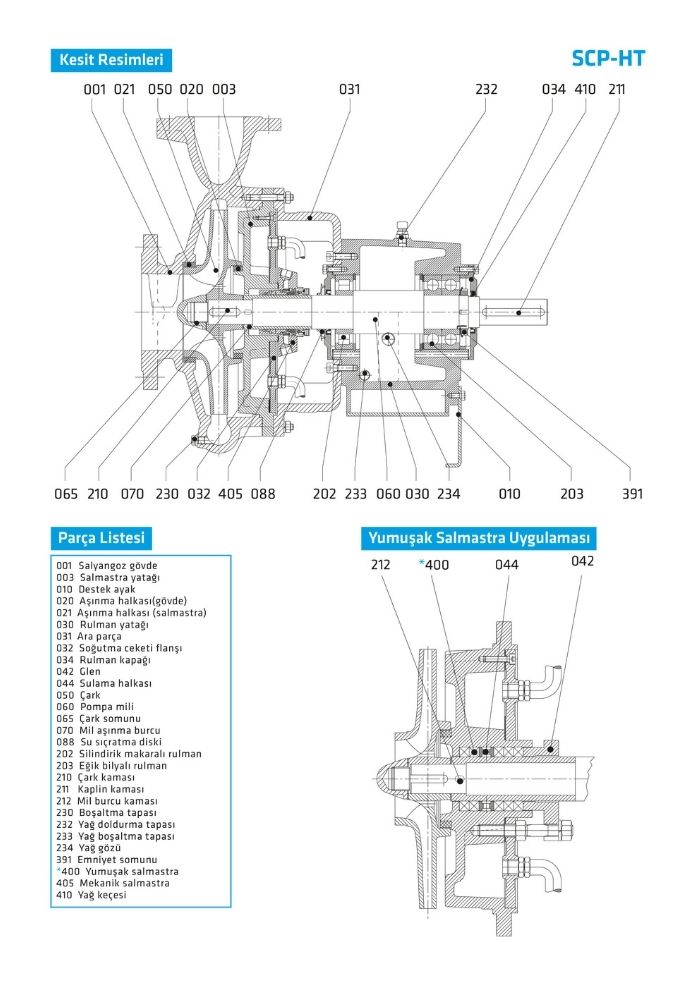 Kesit Resimleri

SCP-HT

001 021 050 020 003

031

232

034 410 211

065 210 070 230 032 405 088

202 233 060 030 234

010

203

391

Parça Listesi

001 Salyangoz gövde
003 Salmastra yatağı
010 Destek ayak
020 Aşınma halkası(gövde)
021 Aşınma halkası (salmastra)
030 Rulman yatağı
031 Ara parça
032 Soğutma ceketi flanşı
034 Rulman kapağı
042 Glen
044 Sulama halkası
050 Çark
060 Pompa mili
065 Çark somunu
070 Mil aşınma burcu
088 Su sıçratma diski
202 Silindirik makaralı rulman
203 Eğik bilyalı rulman
210 Çark kaması
211 Kaplin kaması
212 Mil burcu kaması
230 Boşaltma tapası
232 Yağ doldurma tapası
233 Yağ boşaltma tapası
234 Yağ gözü
391 Emniyet somunu
*400 Yumuşak salmastra
405 Mekanik salmastra
410 Yağ keçesi

Yumuşak Salmastra Uygulaması

212

*400

044

042